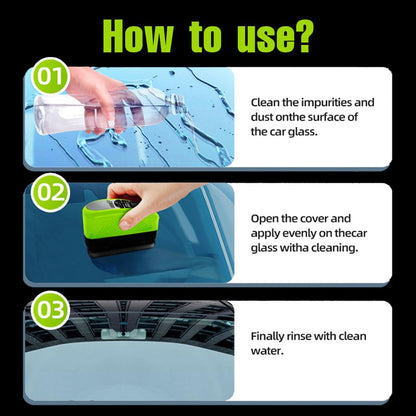 How to use?

01

Clean the impurities and dust onthe surface of the car glass.

02

Open the cover and apply evenly on thecar glass witha cleaning.

03

Finally rinse with clean water.